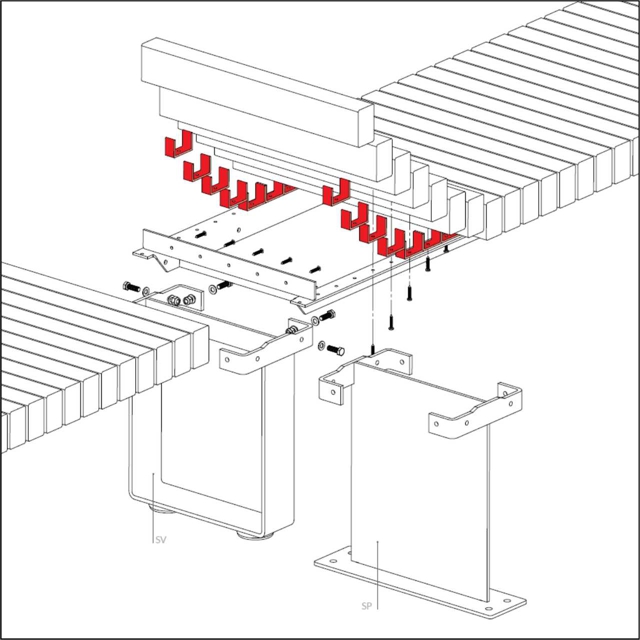 SV

SP